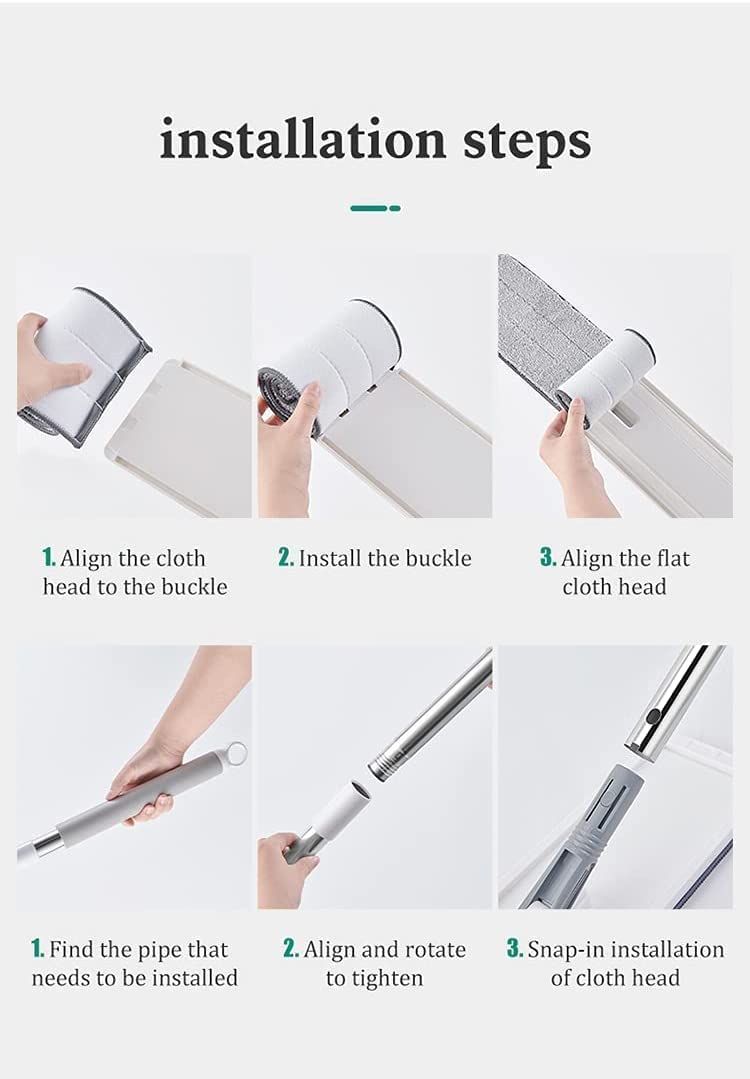 installation steps

1. Align the cloth head to the buckle

2. Install the buckle

3. Align the flat cloth head

1. Find the pipe that needs to be installed

2. Align and rotate to tighten

3. Snap-in installation of cloth head